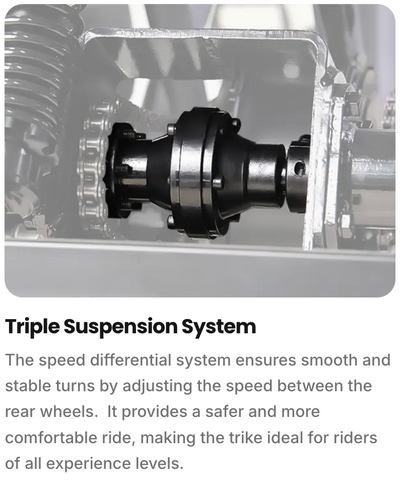 Triple Suspension System

The speed differential system ensures smooth and stable turns by adjusting the speed between the rear wheels.  It provides a safer and more comfortable ride, making the trike ideal for riders of all experience levels.