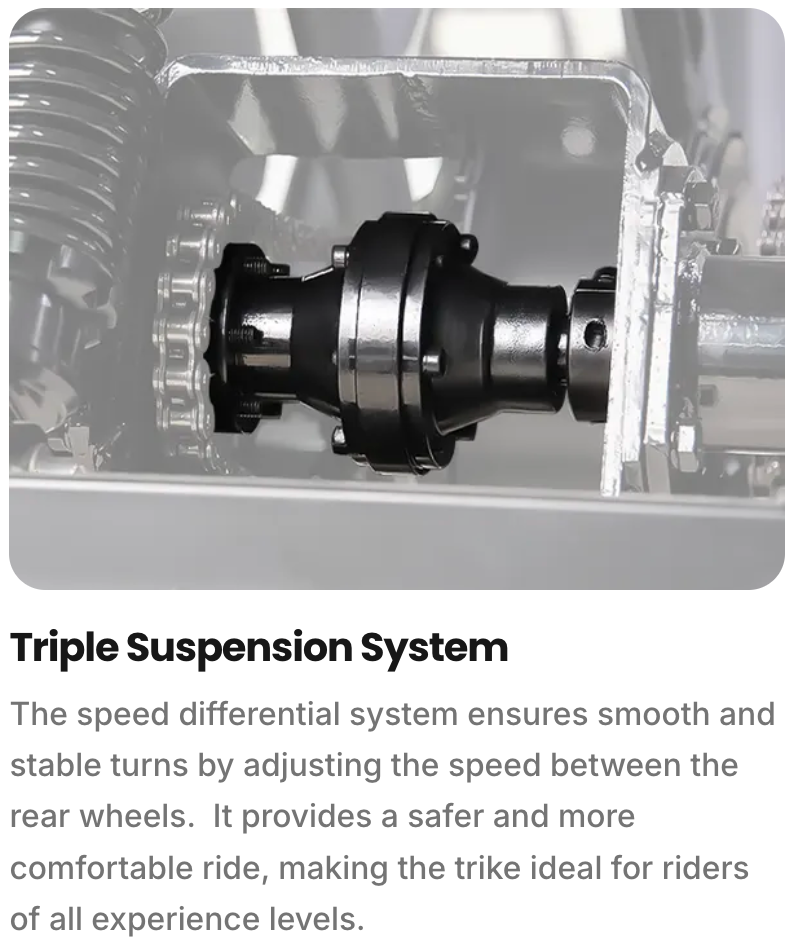 Triple Suspension System

The speed differential system ensures smooth and stable turns by adjusting the speed between the rear wheels.  It provides a safer and more comfortable ride, making the trike ideal for riders of all experience levels.